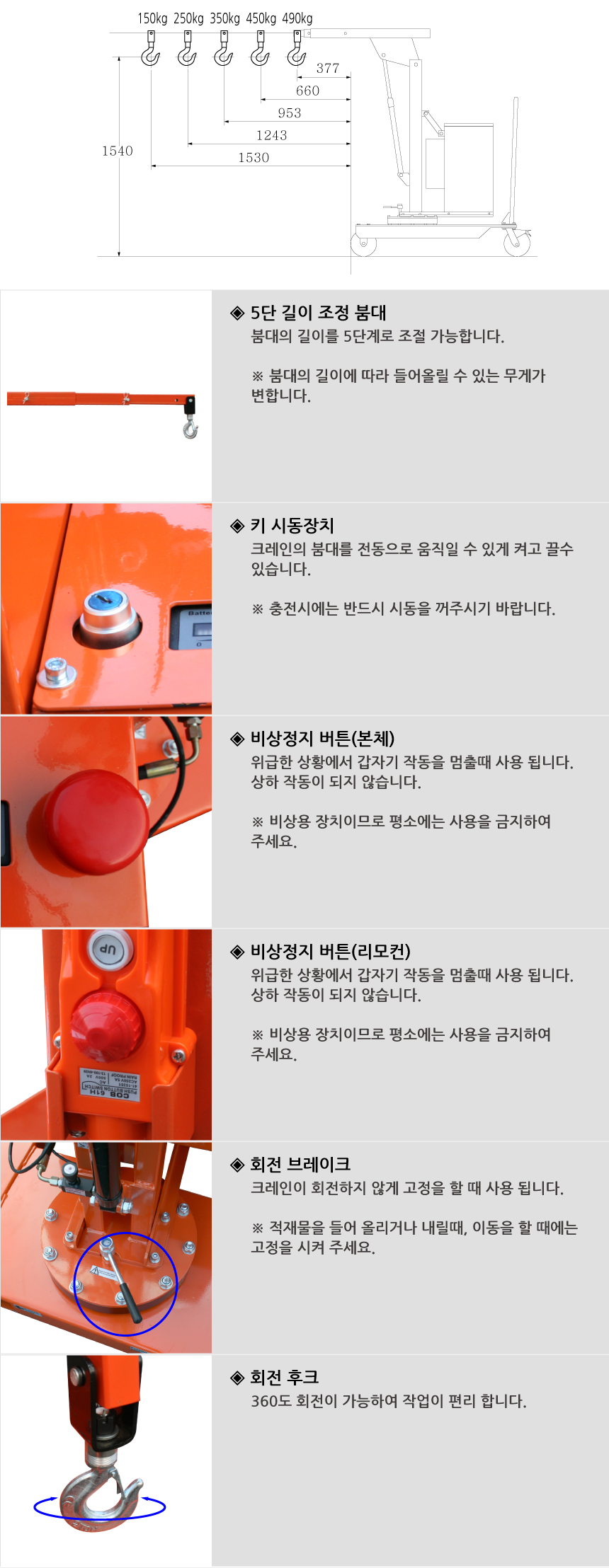 150kg 250kg 350kg 450kg 490kg

377
660
953
1243
1530
1540

◈ 5단 길이 조정 붐대
붐대의 길이를 5단계로 조절 가능합니다.

※ 붐대의 길이에 따라 들어올릴 수 있는 무게가 변합니다.

Batte

◈ 키 시동장치
크레인의 붐대를 전동으로 움직일 수 있게 켜고 끌수 있습니다.

※ 충전시에는 반드시 시동을 꺼주시기 바랍니다.

◈ 비상정지 버튼(본체)
위급한 상황에서 갑자기 작동을 멈출때 사용 됩니다. 상하 작동이 되지 않습니다.

※ 비상용 장치이므로 평소에는 사용을 금지하여 주세요.

UP

COB 61H
PUSH BUTTON SWITCH

◈ 비상정지 버튼(리모컨)
위급한 상황에서 갑자기 작동을 멈출때 사용 됩니다. 상하 작동이 되지 않습니다.

※ 비상용 장치이므로 평소에는 사용을 금지하여 주세요.

◈ 회전 브레이크
크레인이 회전하지 않게 고정을 할 때 사용 됩니다.

※ 적재물을 들어 올리거나 내릴때, 이동을 할 때에는 고정을 시켜 주세요.

◈ 회전 후크
360도 회전이 가능하여 작업이 편리 합니다.